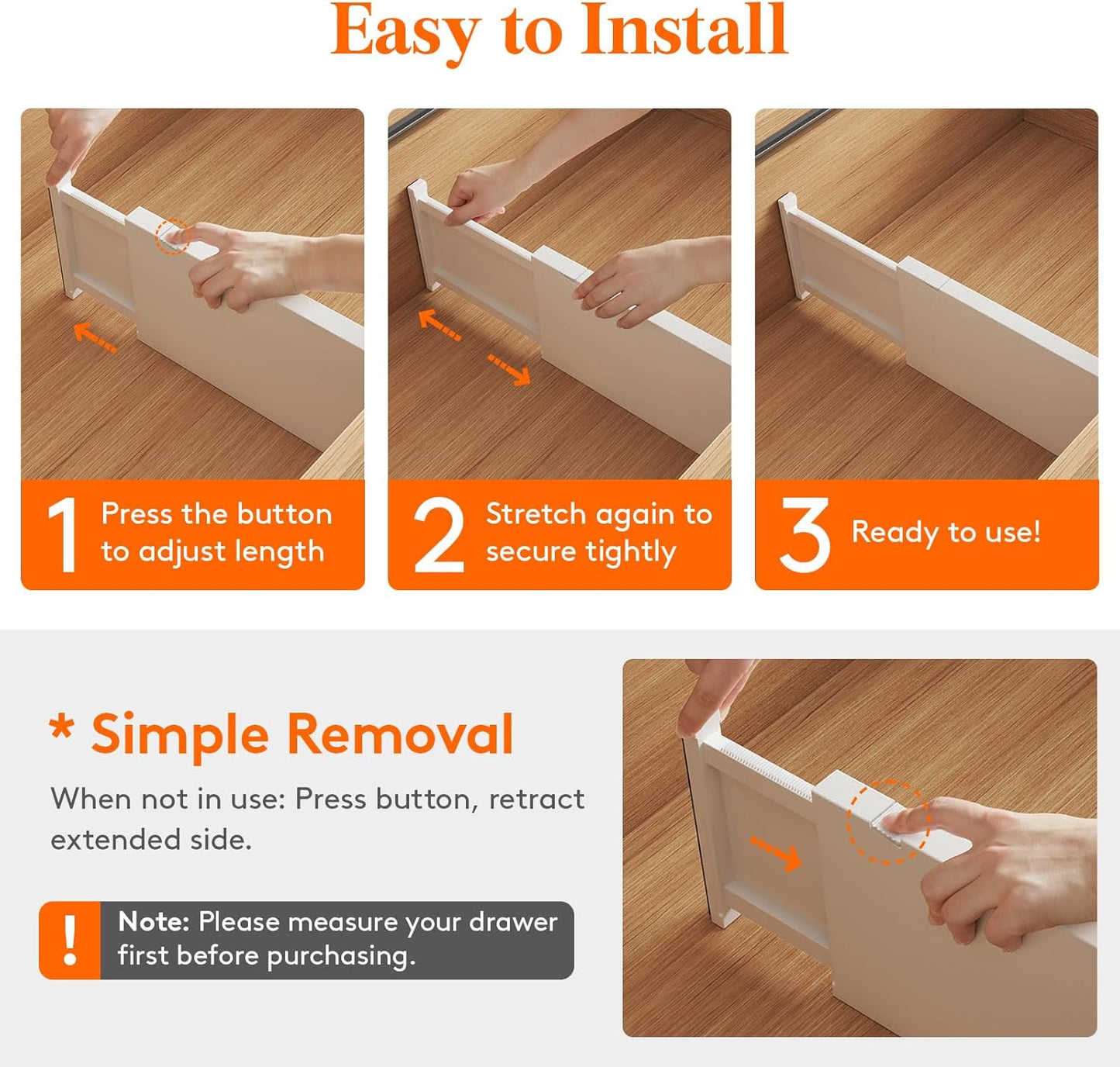 Easy to Install

1 Press the button to adjust length

2 Stretch again to secure tightly

3 Ready to use!

* Simple Removal

When not in use: Press button, retract extended side.

! Note: Please measure your drawer first before purchasing.